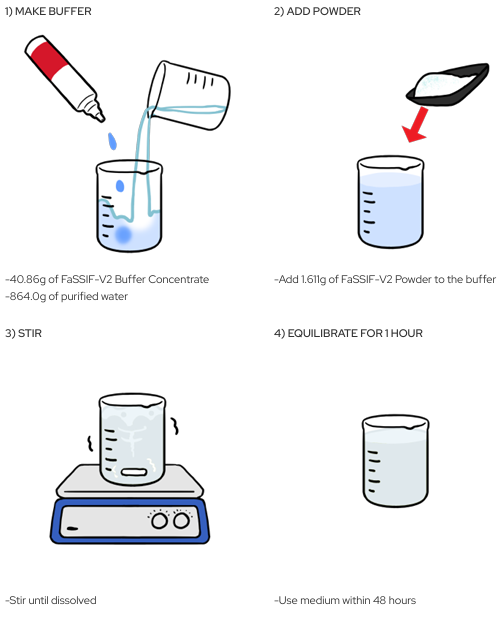 1) MAKE BUFFER

-40.86g of FaSSIF-V2 Buffer Concentrate
-864.0g of purified water

2) ADD POWDER

-Add 1.611g of FaSSIF-V2 Powder to the buffer

3) STIR

-Stir until dissolved

4) EQUILIBRATE FOR 1 HOUR

-Use medium within 48 hours