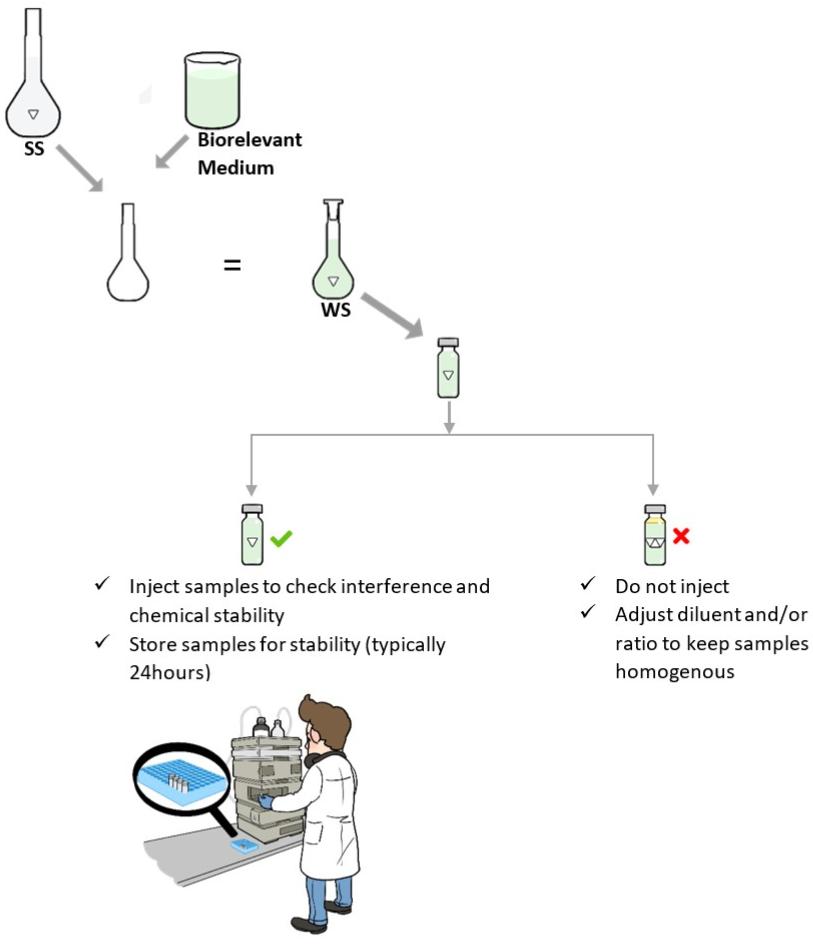 SS

Biorelevant Medium

=

WS

✓ Inject samples to check interference and chemical stability
✓ Store samples for stability (typically 24hours)

✓ Do not inject
✓ Adjust diluent and/or ratio to keep samples homogenous